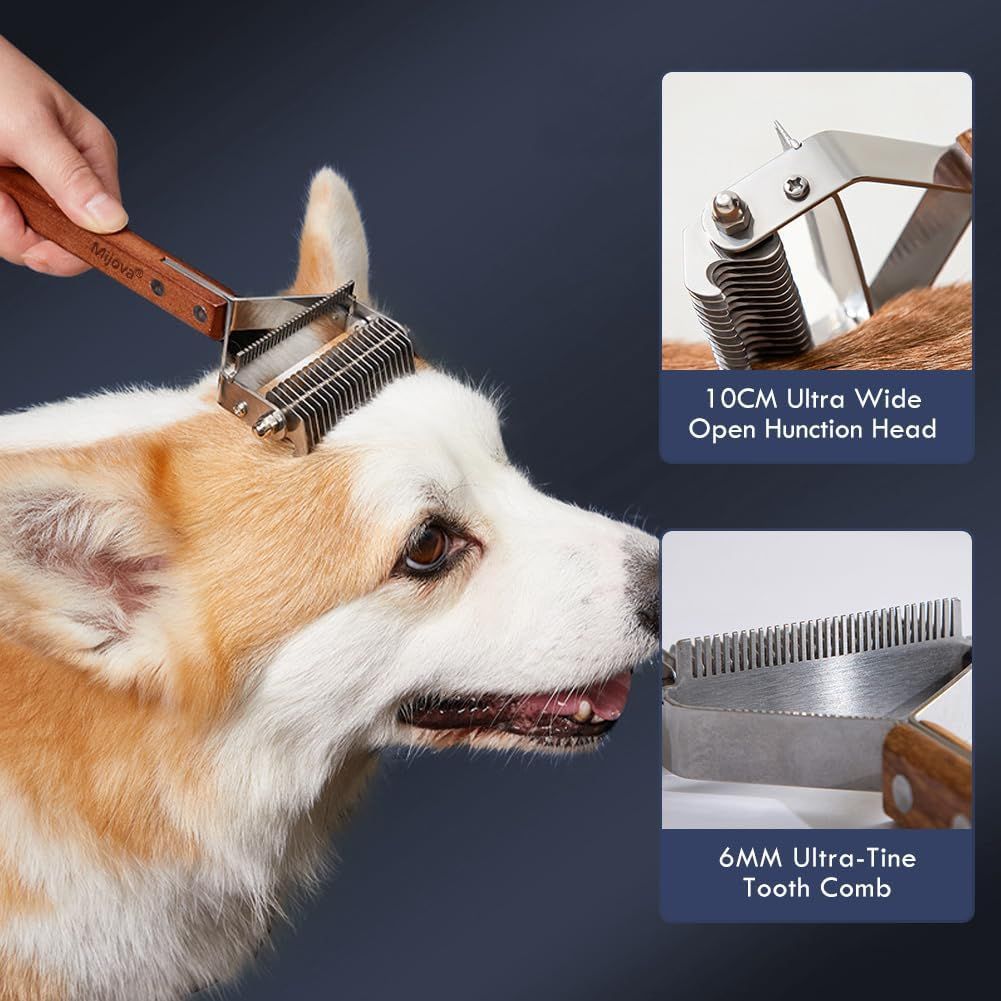 Mijova®

10CM Ultra Wide Open Hunction Head

6MM Ultra-Tine Tooth Comb