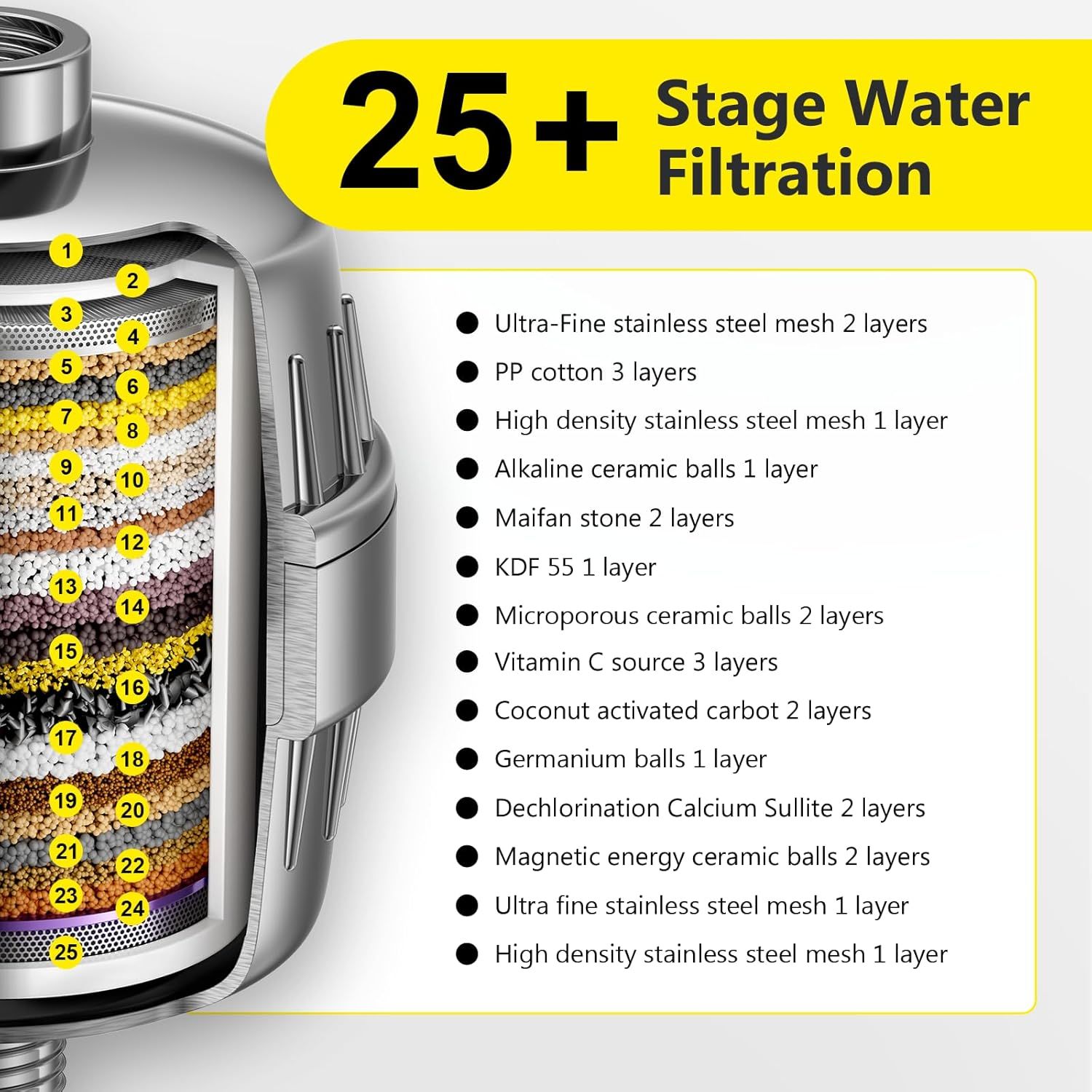 25+ Stage Water Filtration

1
2
3
4
5
6
7
8
9
10
11
12
13
14
15
16
17
18
19
20
21
22
23
24
25

● Ultra-Fine stainless steel mesh 2 layers
● PP cotton 3 layers
● High density stainless steel mesh 1 layer
● Alkaline ceramic balls 1 layer
● Maifan stone 2 layers
● KDF 55 1 layer
● Microporous ceramic balls 2 layers
● Vitamin C source 3 layers
● Coconut activated carbot 2 layers
● Germanium balls 1 layer
● Dechlorination Calcium Sullite 2 layers
● Magnetic energy ceramic balls 2 layers
● Ultra fine stainless steel mesh 1 layer
● High density stainless steel mesh 1 layer