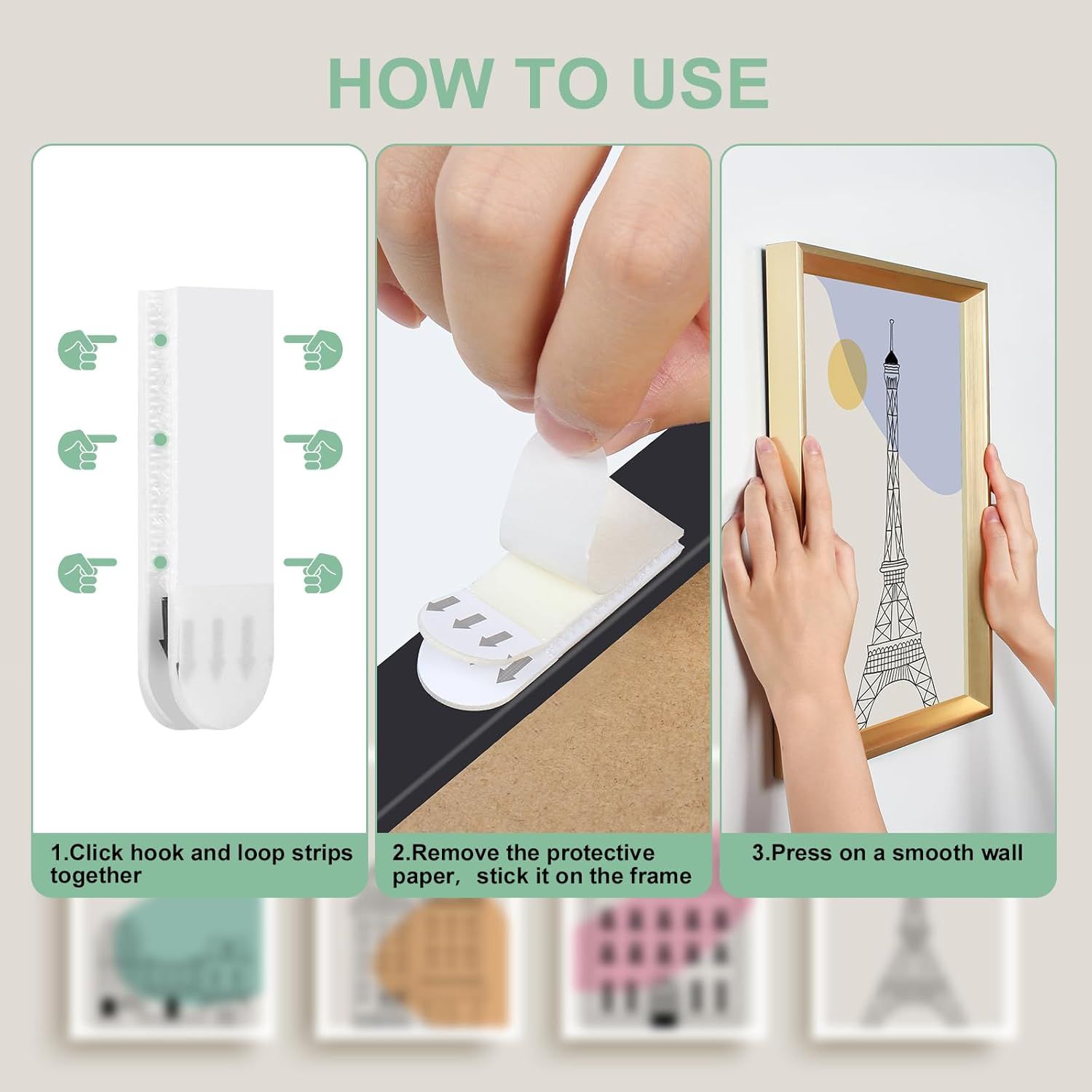 HOW TO USE

1.Click hook and loop strips together

2.Remove the protective paper, stick it on the frame

3.Press on a smooth wall