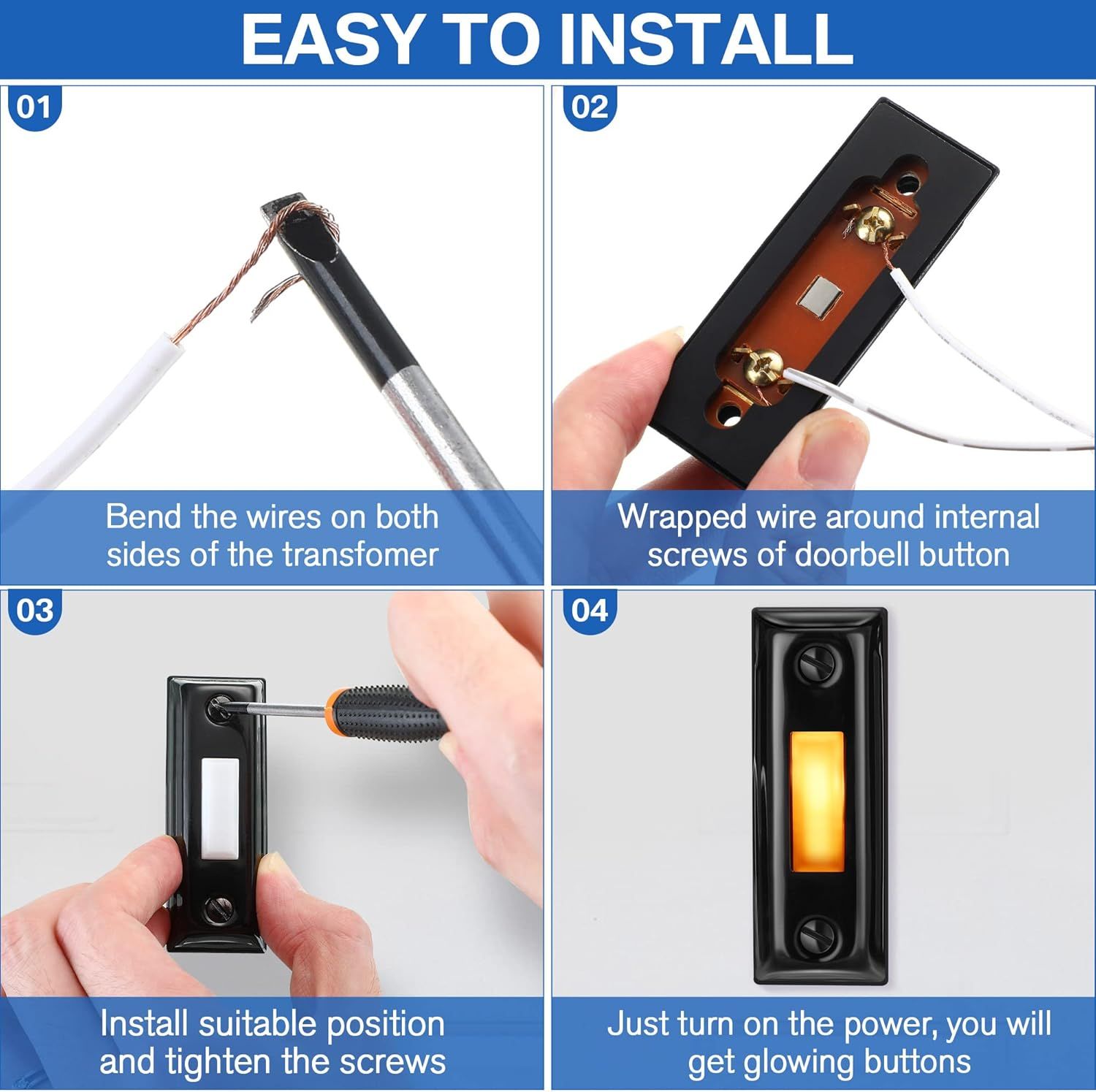 EASY TO INSTALL

01

Bend the wires on both sides of the transfomer

02

Wrapped wire around internal screws of doorbell button

03

Install suitable position and tighten the screws

04

Just turn on the power, you will get glowing buttons