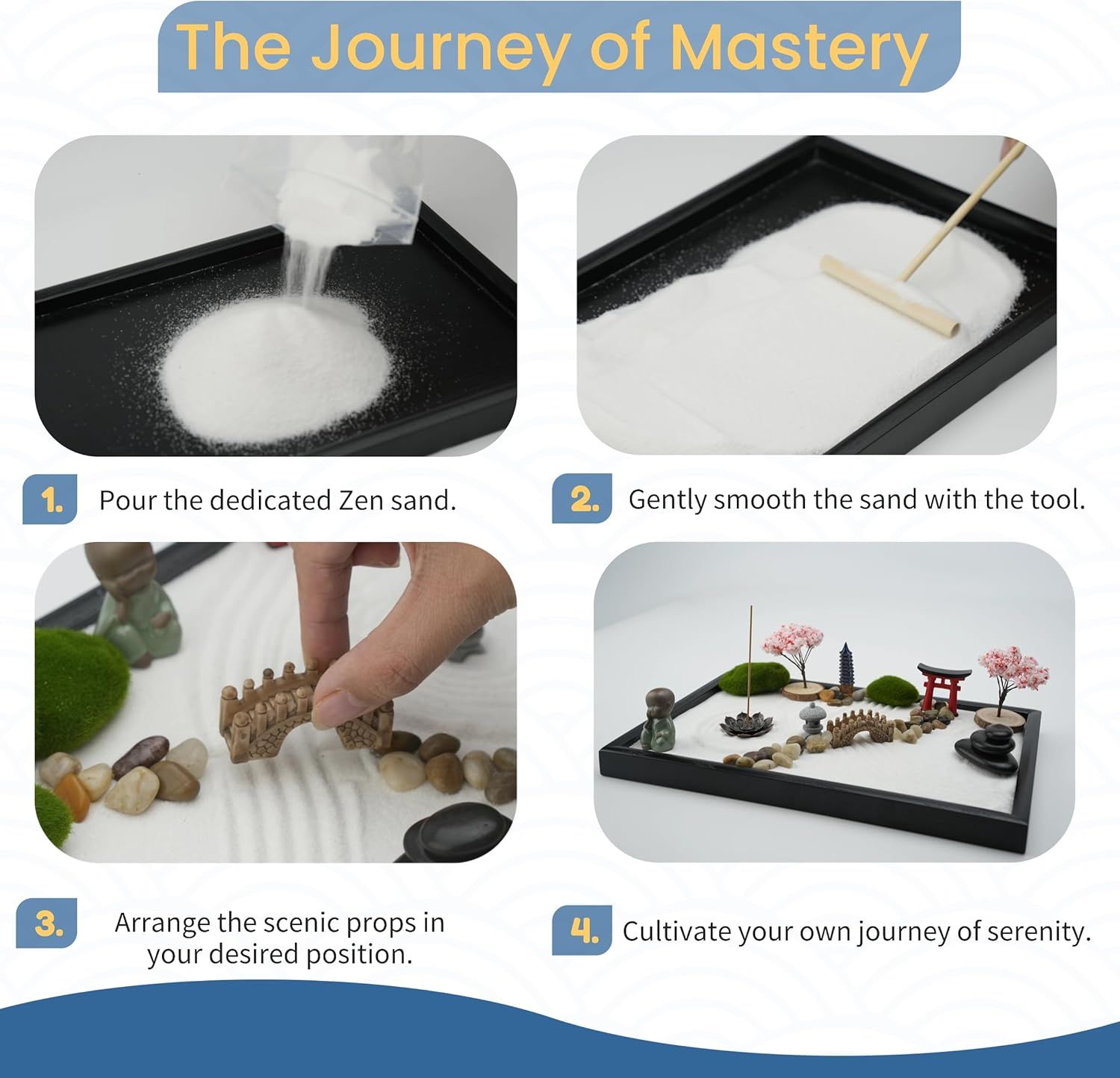 The Journey of Mastery

1. Pour the dedicated Zen sand.

2. Gently smooth the sand with the tool.

3. Arrange the scenic props in your desired position.

4. Cultivate your own journey of serenity.