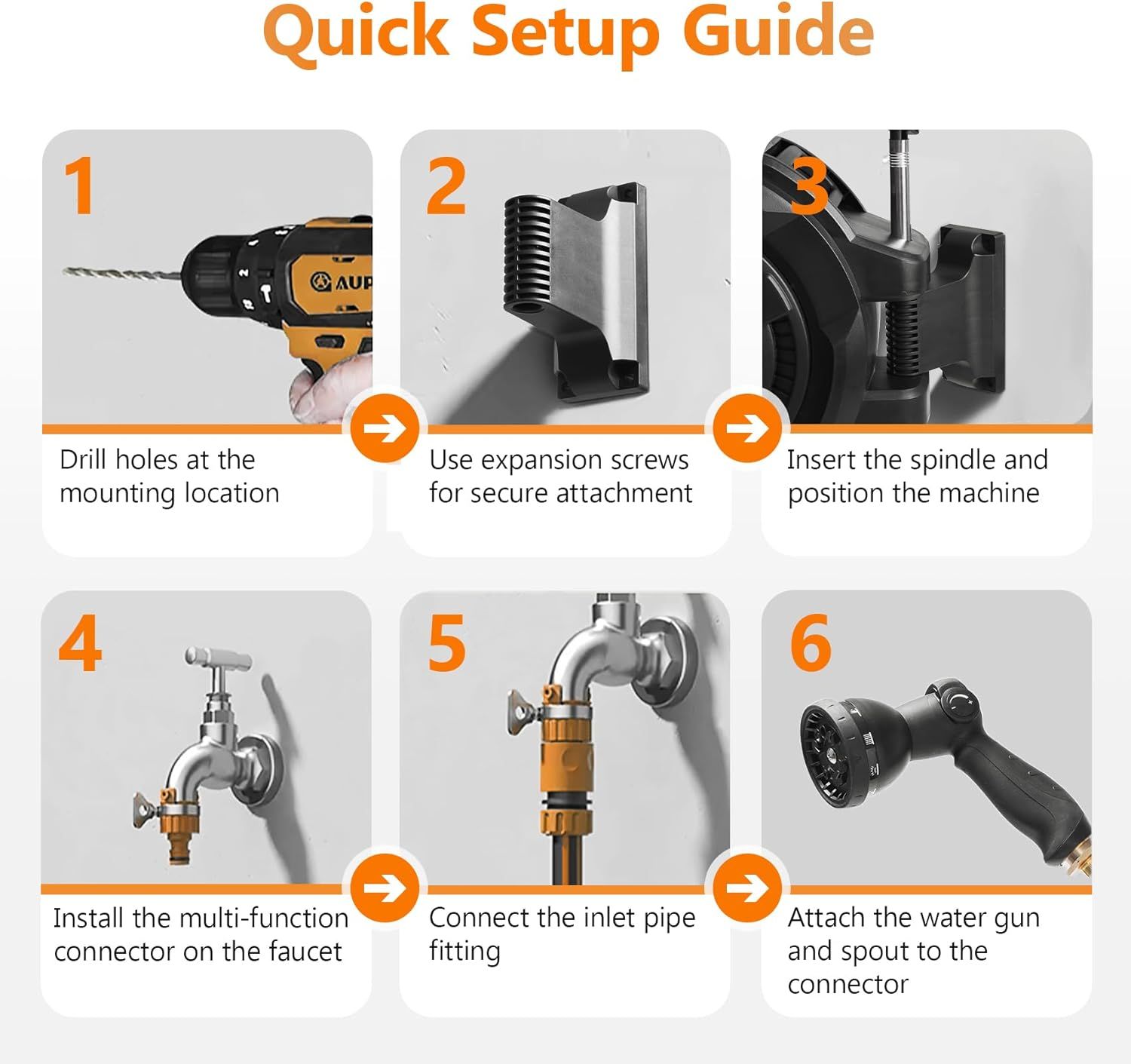 Quick Setup Guide

1

AUP

Drill holes at the mounting location

2

Use expansion screws for secure attachment

3

Insert the spindle and position the machine

4

Install the multi-function connector on the faucet

5

Connect the inlet pipe fitting

6

Attach the water gun and spout to the connector