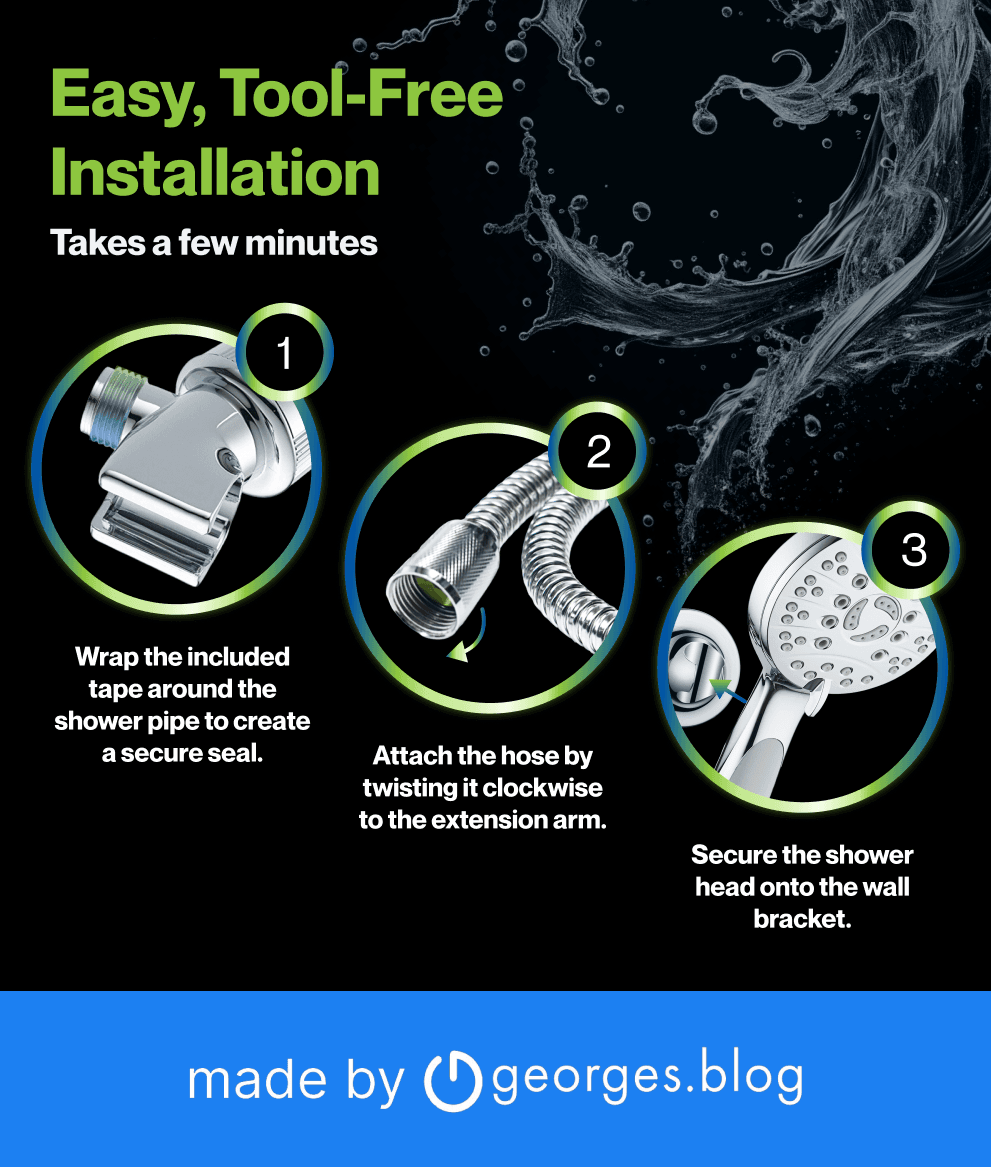 Easy, Tool-Free Installation

Takes a few minutes

1

Wrap the included tape around the shower pipe to create a secure seal.

2

Attach the hose by twisting it clockwise to the extension arm.

3

Secure the shower head onto the wall bracket.

made by georges.blog