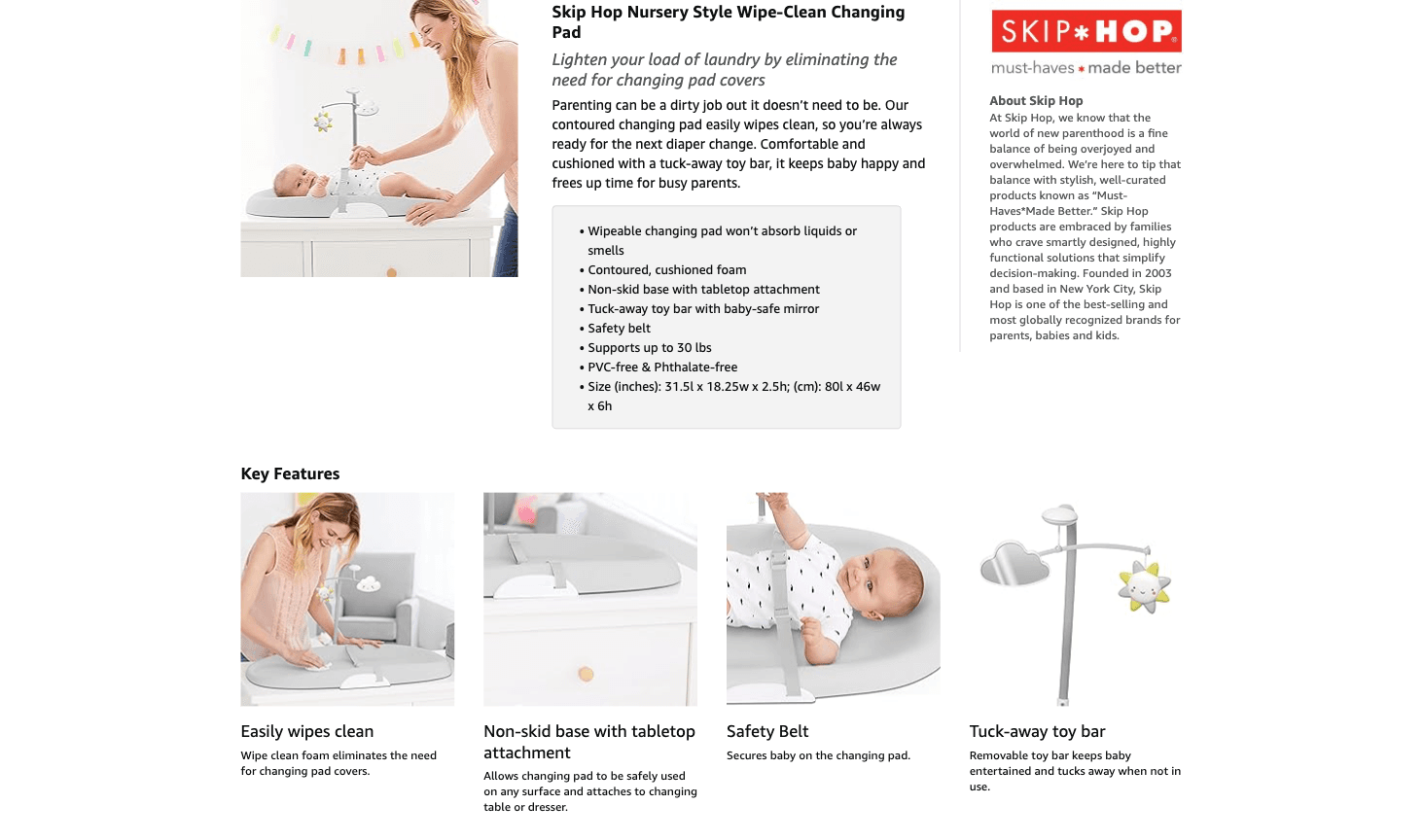 Skip Hop Nursery Style Wipe-Clean Changing Pad

Lighten your load of laundry by eliminating the need for changing pad covers

Parenting can be a dirty job out it doesn't need to be. Our contoured changing pad easily wipes clean, so you're always ready for the next diaper change. Comfortable and cushioned with a tuck-away toy bar, it keeps baby happy and frees up time for busy parents.

• Wipeable changing pad won't absorb liquids or smells
• Contoured, cushioned foam
• Non-skid base with tabletop attachment
• Tuck-away toy bar with baby-safe mirror
• Safety belt
• Supports up to 30 lbs
• PVC-free & Phthalate-free
• Size (inches): 31.5l x 18.25w x 2.5h; (cm): 80l x 46w x 6h

SKIP*HOP®
must-haves * made better

About Skip Hop
At Skip Hop, we know that the world of new parenthood is a fine balance of being overjoyed and overwhelmed. We're here to tip that balance with stylish, well-curated products known as "Must-Haves*Made Better." Skip Hop products are embraced by families who crave smartly designed, highly functional solutions that simplify decision-making. Founded in 2003 and based in New York City, Skip Hop is one of the best-selling and most globally recognized brands for parents, babies and kids.

Key Features

Easily wipes clean
Wipe clean foam eliminates the need for changing pad covers.

Non-skid base with tabletop attachment
Allows changing pad to be safely used on any surface and attaches to changing table or dresser.

Safety Belt
Secures baby on the changing pad.

Tuck-away toy bar
Removable toy bar keeps baby entertained and tucks away when not in use.